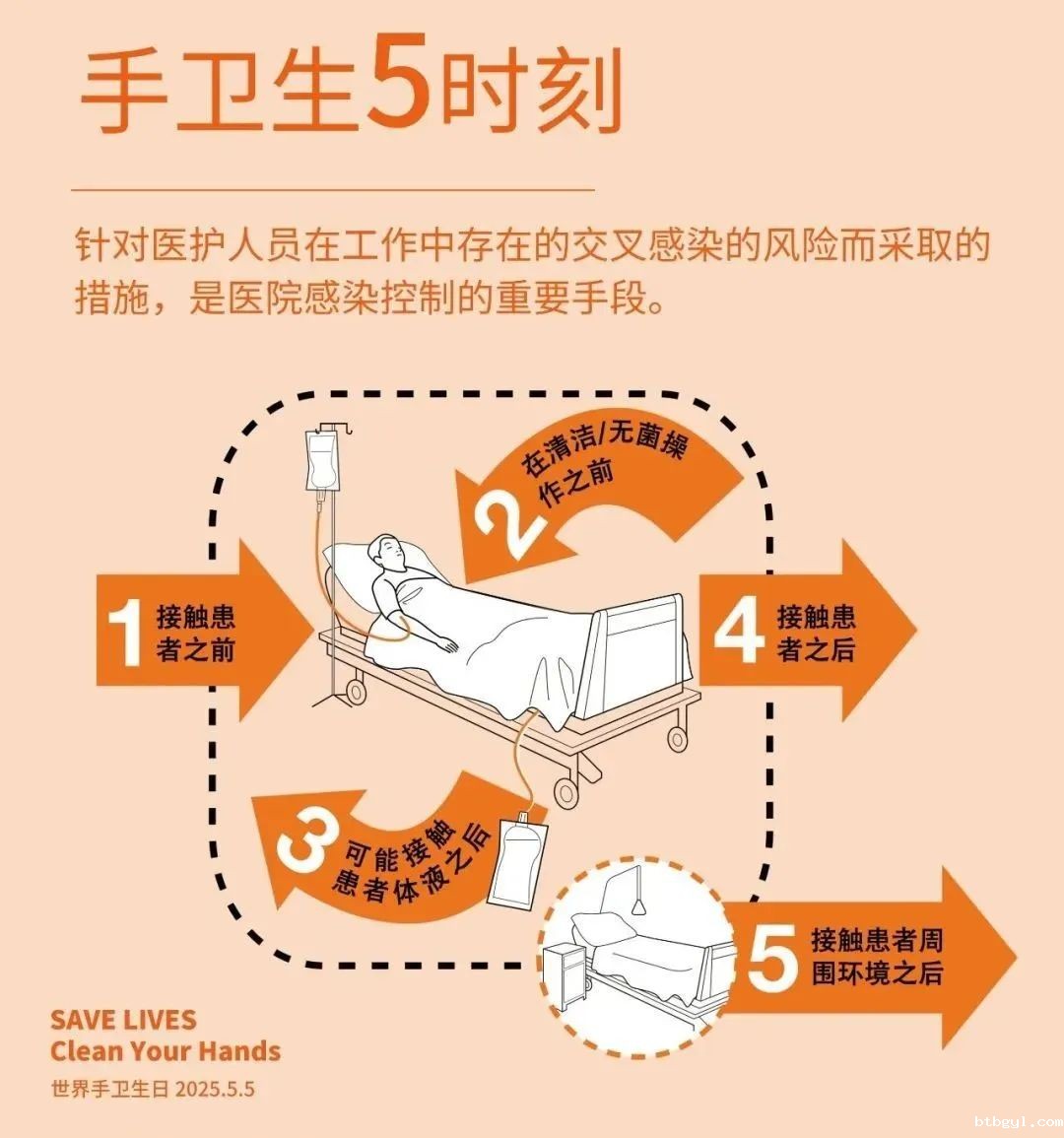 手卫生5时刻

针对医护人员在工作中存在的交叉感染的风险而采取的措施，是医院感染控制的重要手段。

1 接触患者之前

2 在清洁/无菌操作之前

3 可能接触患者体液之后

4 接触患者之后

5 接触患者周围环境之后

SAVE LIVES
Clean Your Hands
世界手卫生日 2025.5.5

btbgyl.com