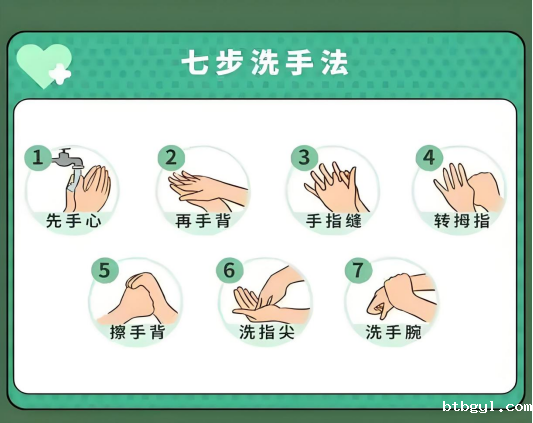 七步洗手法

1
先手心

2
再手背

3
手指缝

4
转拇指

5
擦手背

6
洗指尖

7
洗手腕

btbgyl.com